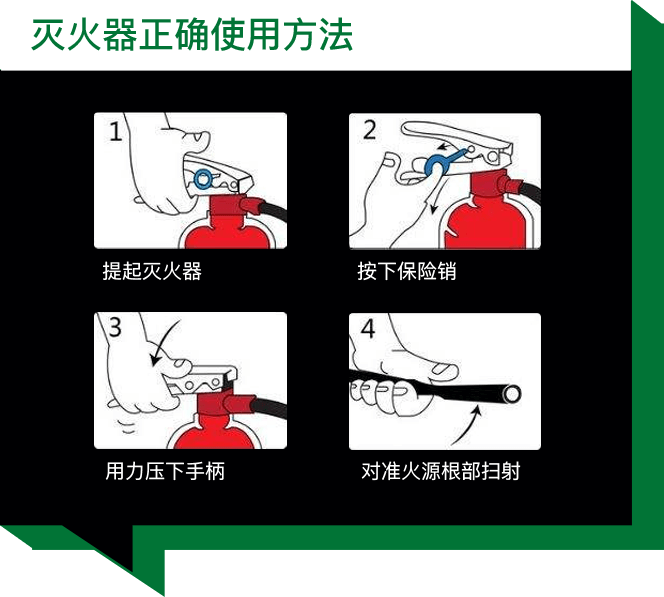 灭火器正确使用方法

1

提起灭火器

2

按下保险销

3

用力压下手柄

4

对准火源根部扫射